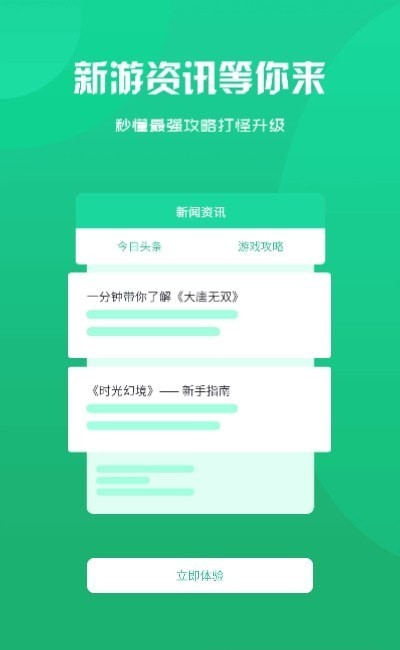 新游资讯等你来

秒懂最强攻略打怪升级

新闻资讯

今日头条

游戏攻略

一分钟带你了解《大唐无双》

《时光幻境》—— 新手指南

立即体验